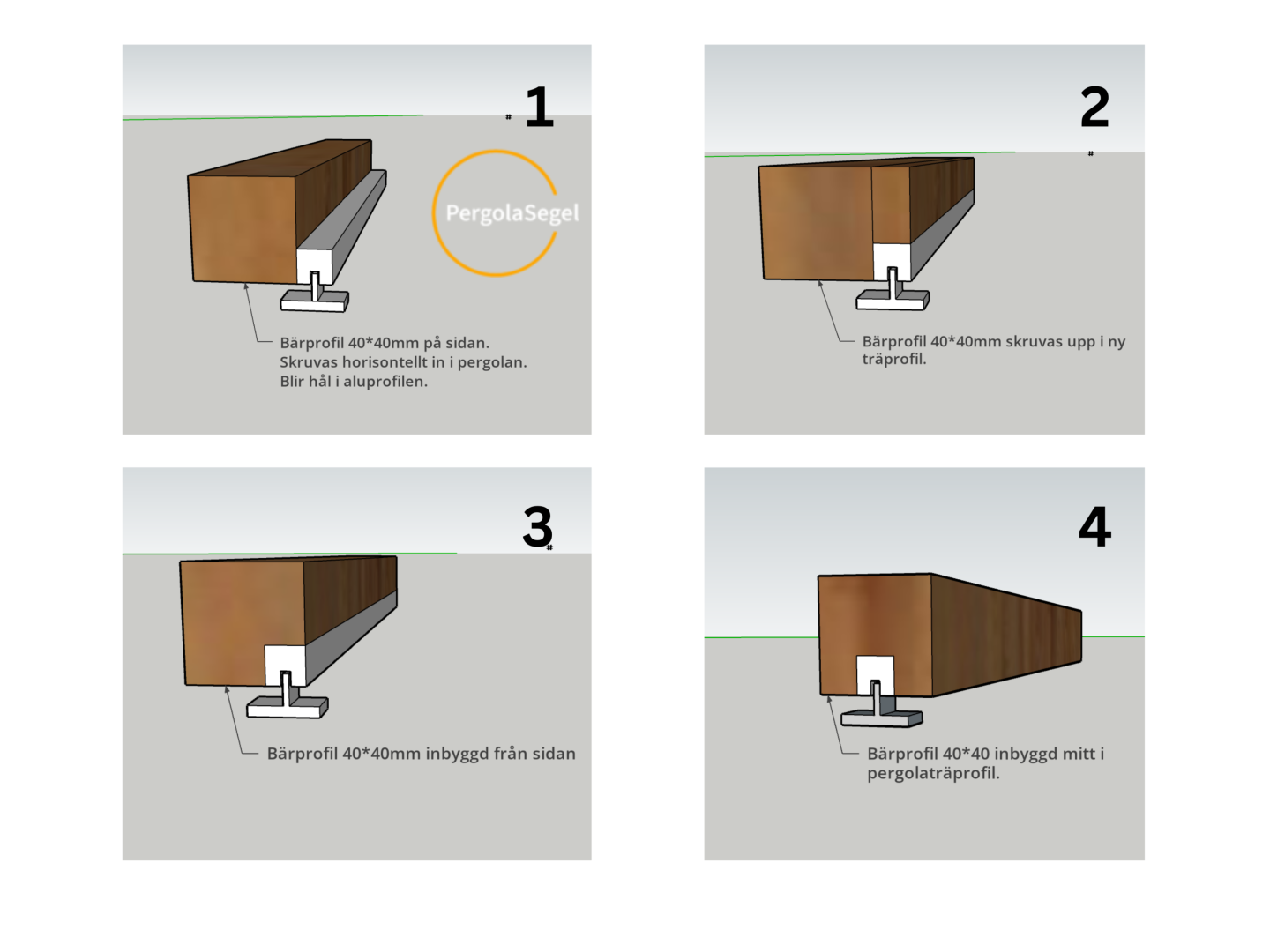 1

PergolaSegel

Bärprofil 40*40mm på sidan.
Skruvas horisontellt in i pergolan.
Blir hål i aluprofilen.

2

Bärprofil 40*40mm skruvas upp i ny träprofil.

3

Bärprofil 40*40mm inbyggd från sidan

4

Bärprofil 40*40 inbyggd mitt i pergolaträprofil.